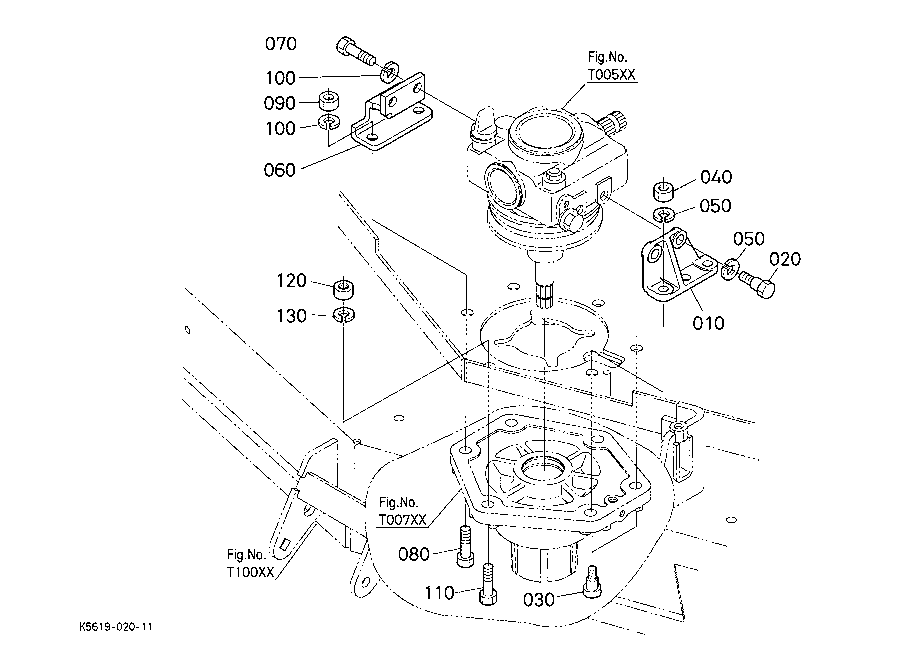 070
100
090
100
060
Fig.No.
T005XX
040
050
050
020
010
120
130
Fig.No.
T007XX
080
110
030
Fig.No.
T100XX
K5619-020-11